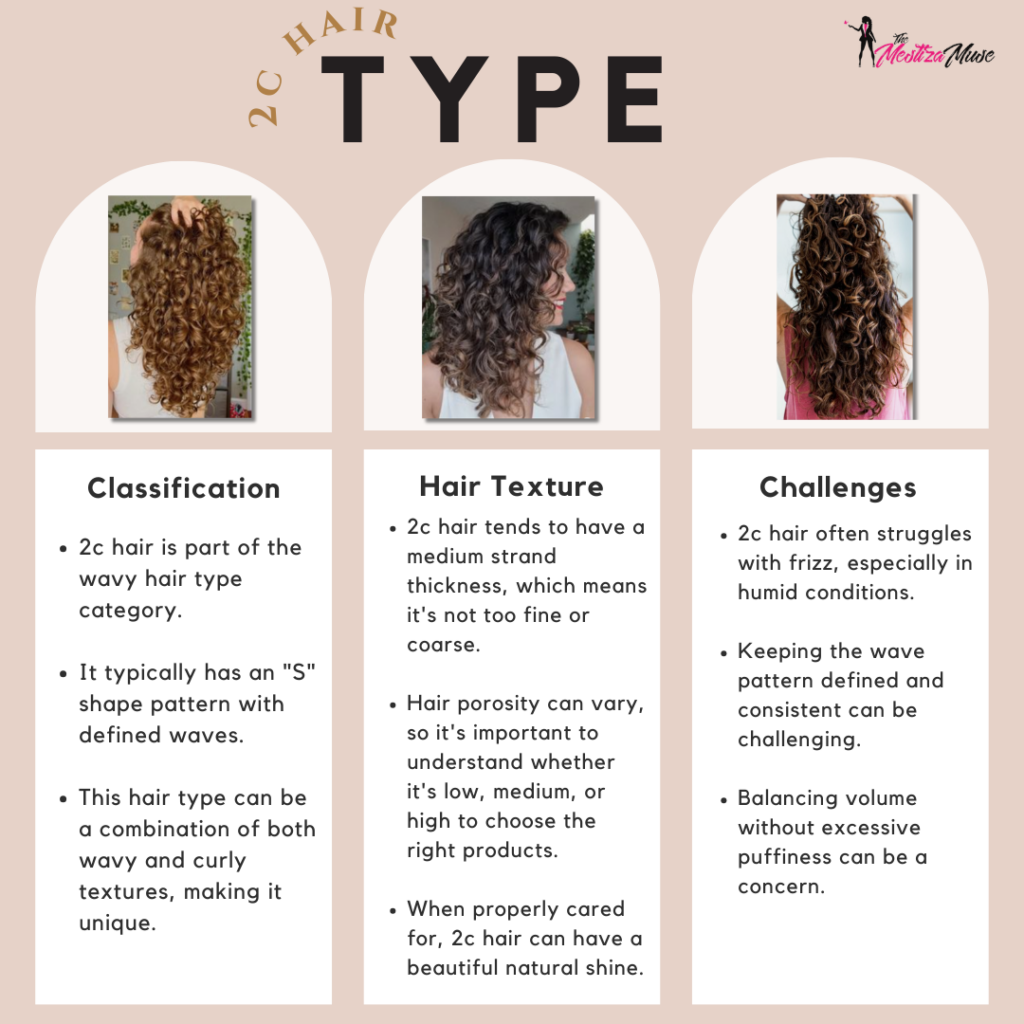 2C HAIR
TYPE

The Mestiza Muse

Classification

- 2c hair is part of the wavy hair type category.
- It typically has an "S" shape pattern with defined waves.
- This hair type can be a combination of both wavy and curly textures, making it unique.

Hair Texture

- 2c hair tends to have a medium strand thickness, which means it's not too fine or coarse.
- Hair porosity can vary, so it's important to understand whether it's low, medium, or high to choose the right products.
- When properly cared for, 2c hair can have a beautiful natural shine.

Challenges

- 2c hair often struggles with frizz, especially in humid conditions.
- Keeping the wave pattern defined and consistent can be challenging.
- Balancing volume without excessive puffiness can be a concern.